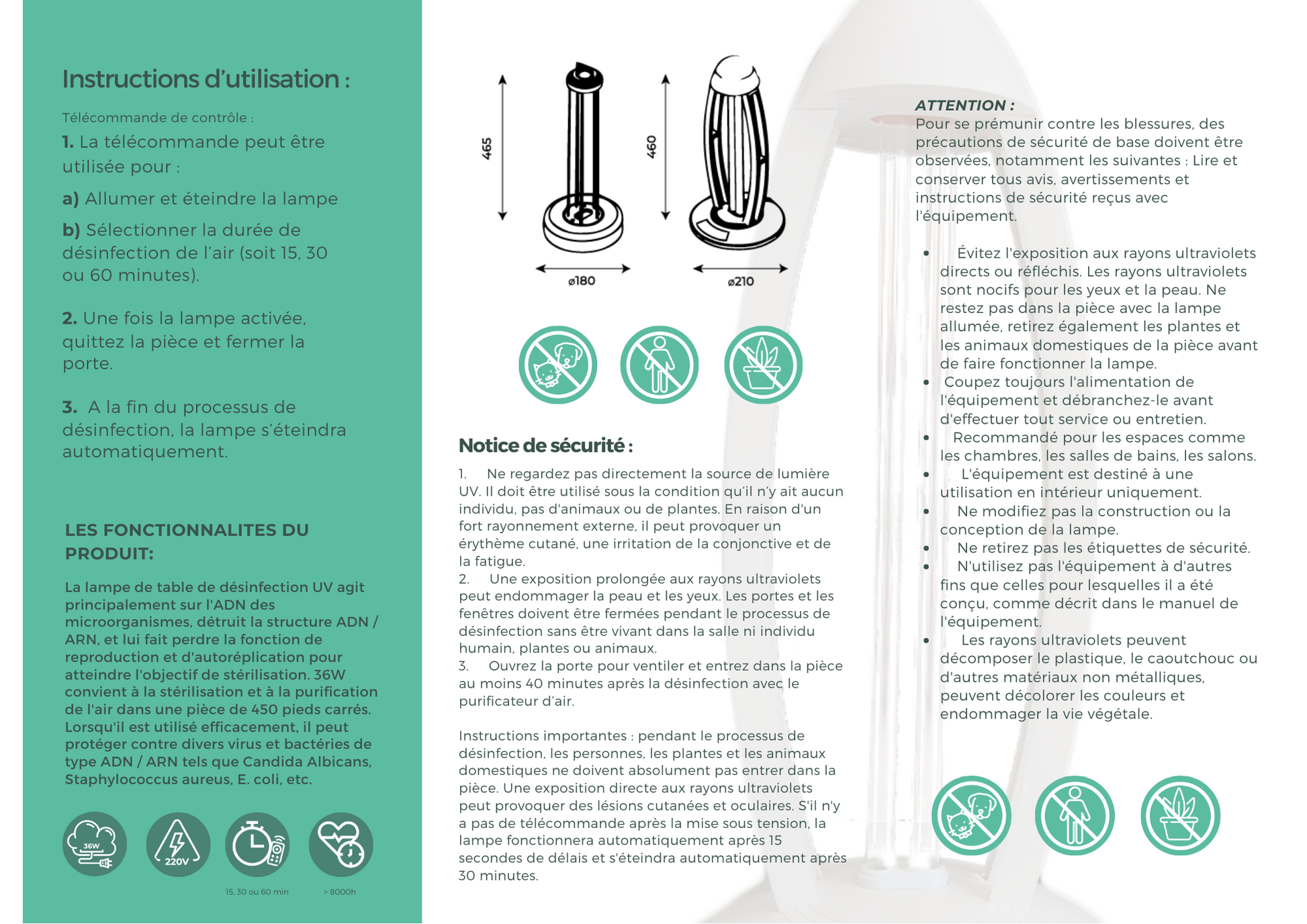 Instructions d'utilisation :

Télécommande de contrôle :

1. La télécommande peut être utilisée pour :

a) Allumer et éteindre la lampe

b) Sélectionner la durée de désinfection de l'air (soit 15, 30 ou 60 minutes).

2. Une fois la lampe activée, quittez la pièce et fermer la porte.

3. A la fin du processus de désinfection, la lampe s'éteindra automatiquement.

LES FONCTIONNALITES DU PRODUIT:

La lampe de table de désinfection UV agit principalement sur l'ADN des microorganismes, détruit la structure ADN / ARN, et lui fait perdre la fonction de reproduction et d'autoréplication pour atteindre l'objectif de stérilisation. 36W convient à la stérilisation et à la purification de l'air dans une pièce de 450 pieds carrés. Lorsqu'il est utilisé efficacement, il peut protéger contre divers virus et bactéries de type ADN / ARN tels que Candida Albicans, Staphylococcus aureus, E. coli, etc.

36W

220V

15, 30 ou 60 min

> 8000h

465

460

ø180

ø210

Notice de sécurité :

1. Ne regardez pas directement la source de lumière UV. Il doit être utilisé sous la condition qu'il n'y ait aucun individu, pas d'animaux ou de plantes. En raison d'un fort rayonnement externe, il peut provoquer un érythème cutané, une irritation de la conjonctive et de la fatigue.
2. Une exposition prolongée aux rayons ultraviolets peut endommager la peau et les yeux. Les portes et les fenêtres doivent être fermées pendant le processus de désinfection sans être vivant dans la salle ni individu humain, plantes ou animaux.
3. Ouvrez la porte pour ventiler et entrez dans la pièce au moins 40 minutes après la désinfection avec le purificateur d'air.

Instructions importantes : pendant le processus de désinfection, les personnes, les plantes et les animaux domestiques ne doivent absolument pas entrer dans la pièce. Une exposition directe aux rayons ultraviolets peut provoquer des lésions cutanées et oculaires. S'il n'y a pas de télécommande après la mise sous tension, la lampe fonctionnera automatiquement après 15 secondes de délais et s'éteindra automatiquement après 30 minutes.

ATTENTION :
Pour se prémunir contre les blessures, des précautions de sécurité de base doivent être observées, notamment les suivantes : Lire et conserver tous avis, avertissements et instructions de sécurité reçus avec l'équipement.

• Évitez l'exposition aux rayons ultraviolets directs ou réfléchis. Les rayons ultraviolets sont nocifs pour les yeux et la peau. Ne restez pas dans la pièce avec la lampe allumée, retirez également les plantes et les animaux domestiques de la pièce avant de faire fonctionner la lampe.
• Coupez toujours l'alimentation de l'équipement et débranchez-le avant d'effectuer tout service ou entretien.
• Recommandé pour les espaces comme les chambres, les salles de bains, les salons.
• L'équipement est destiné à une utilisation en intérieur uniquement.
• Ne modifiez pas la construction ou la conception de la lampe.
• Ne retirez pas les étiquettes de sécurité.
• N'utilisez pas l'équipement à d'autres fins que celles pour lesquelles il a été conçu, comme décrit dans le manuel de l'équipement.
• Les rayons ultraviolets peuvent décomposer le plastique, le caoutchouc ou d'autres matériaux non métalliques, peuvent décolorer les couleurs et endommager la vie végétale.